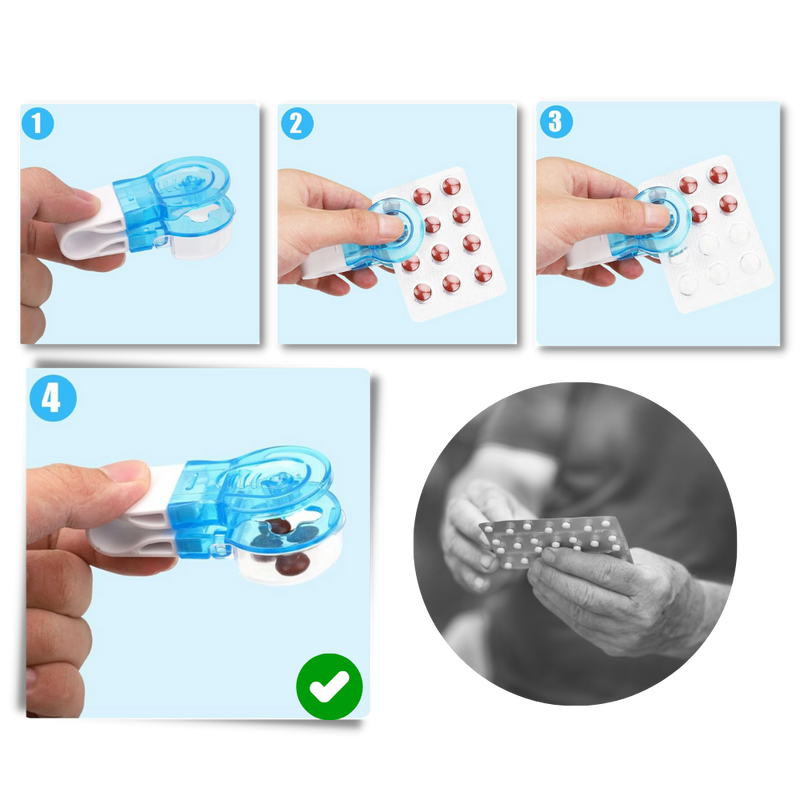 1

2

3

4